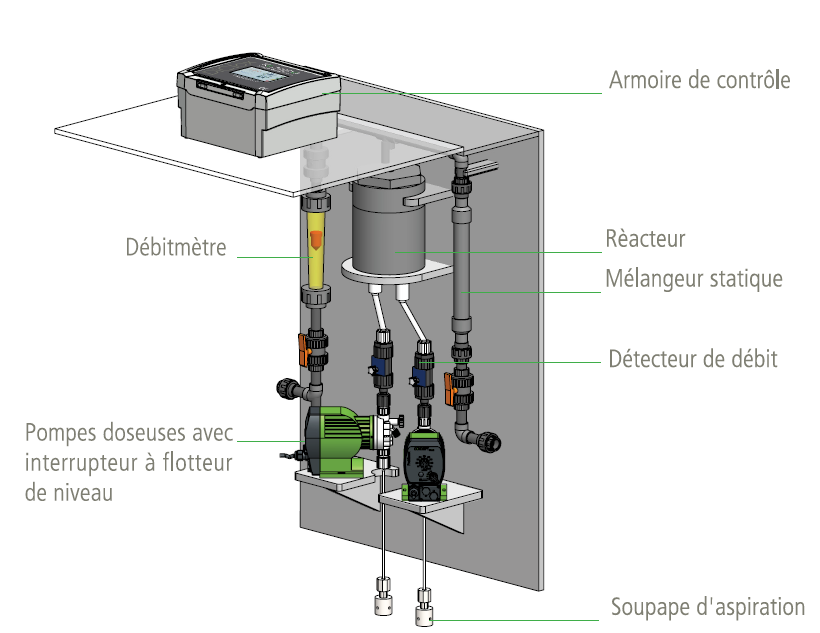 Armoire de contrôle

Débitmètre

Rèacteur

Mélangeur statique

Détecteur de débit

Pompes doseuses avec interrupteur à flotteur de niveau

Soupape d'aspiration