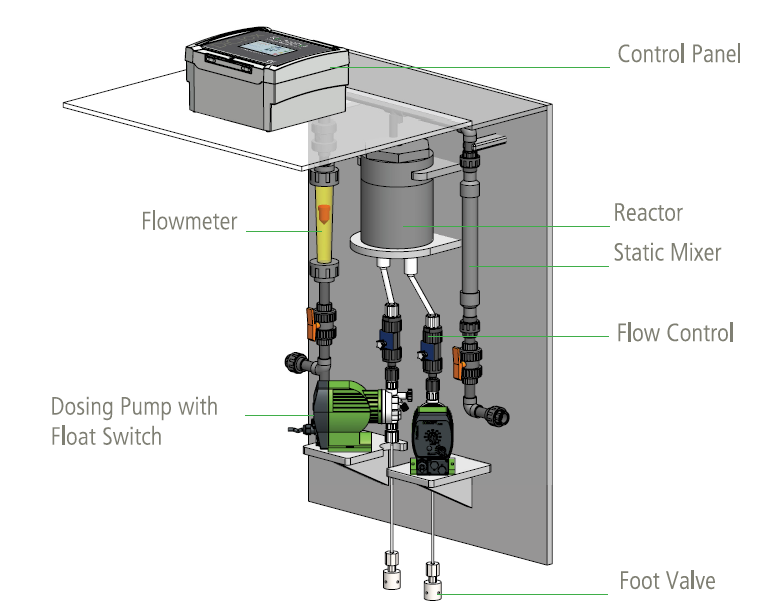 Control Panel

Flowmeter

Reactor

Static Mixer

Flow Control

Dosing Pump with Float Switch

Foot Valve